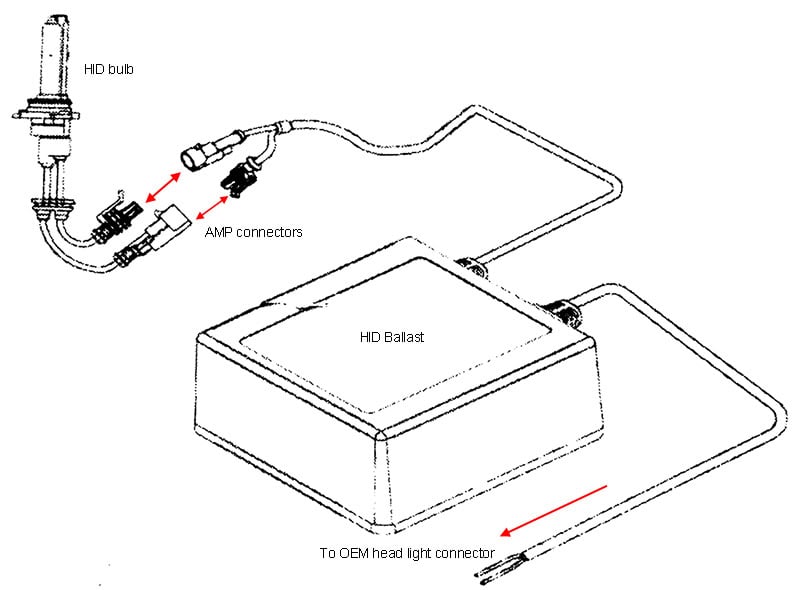 HID bulb

AMP connectors

HID Ballast

To OEM head light connector